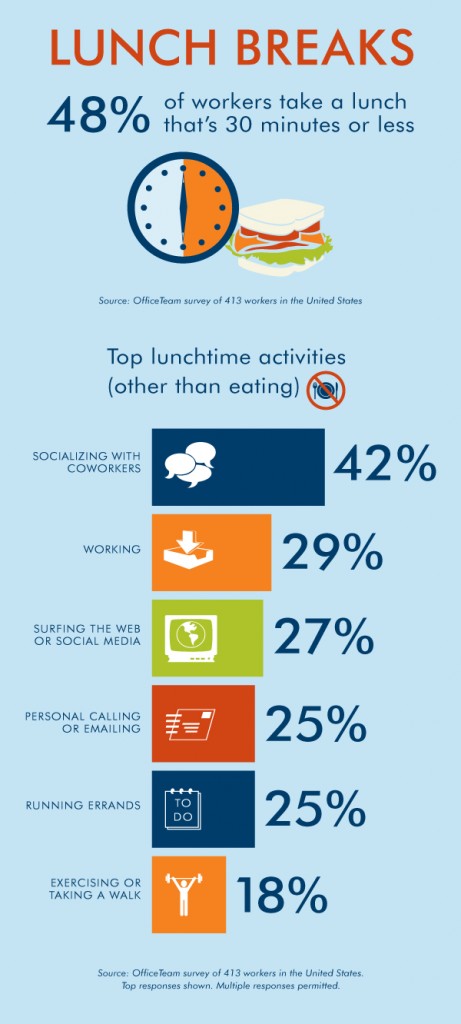 LUNCH BREAKS

48% of workers take a lunch that's 30 minutes or less

Source: OfficeTeam survey of 413 workers in the United States

Top lunchtime activities (other than eating)

SOCIALIZING WITH COWORKERS 42%

WORKING 29%

SURFING THE WEB OR SOCIAL MEDIA 27%

PERSONAL CALLING OR EMAILING 25%

RUNNING ERRANDS TO DO 25%

EXERCISING OR TAKING A WALK 18%

Source: OfficeTeam survey of 413 workers in the United States. Top responses shown. Multiple responses permitted.